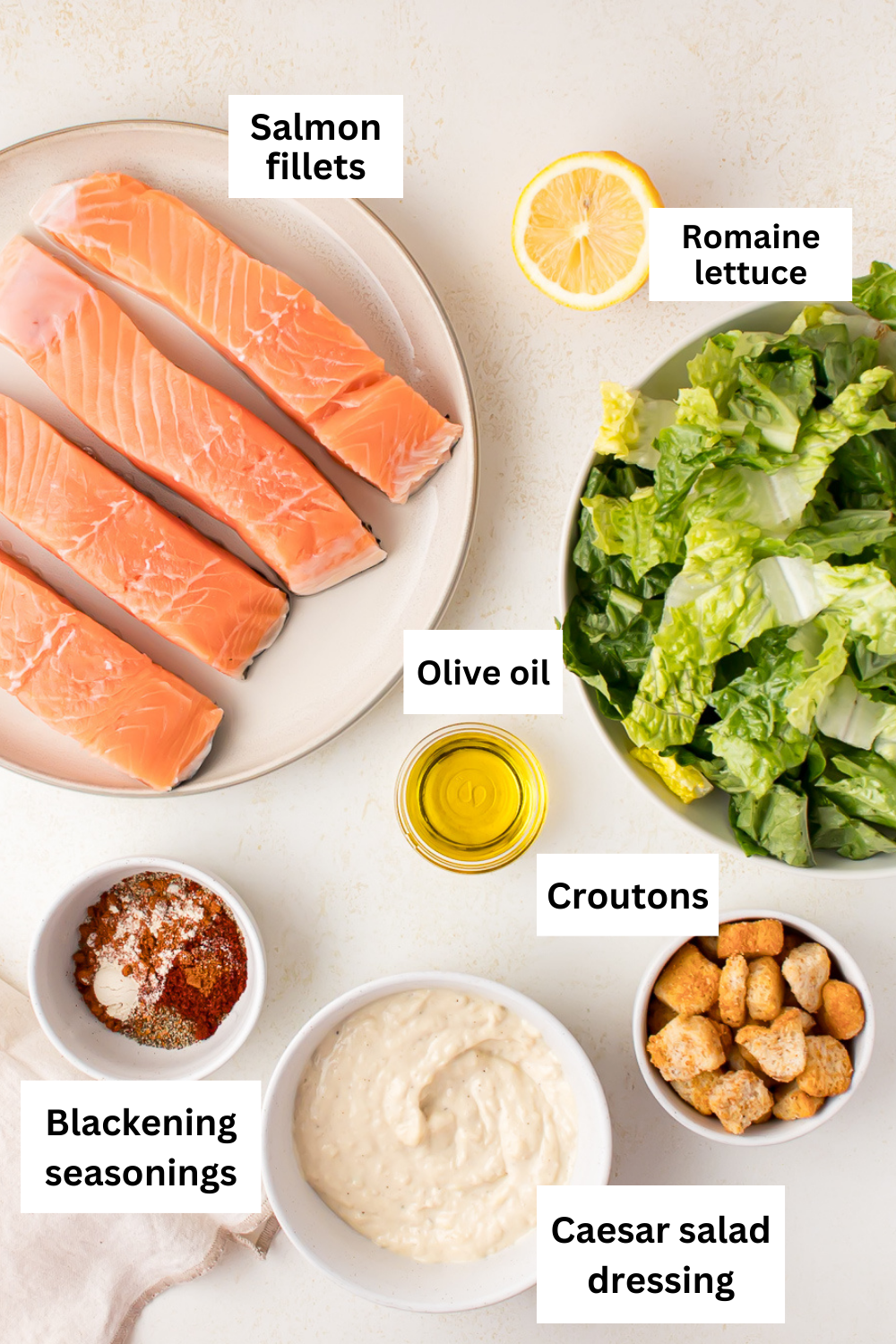 Salmon fillets

Romaine lettuce

Olive oil

Croutons

Blackening seasonings

Caesar salad dressing