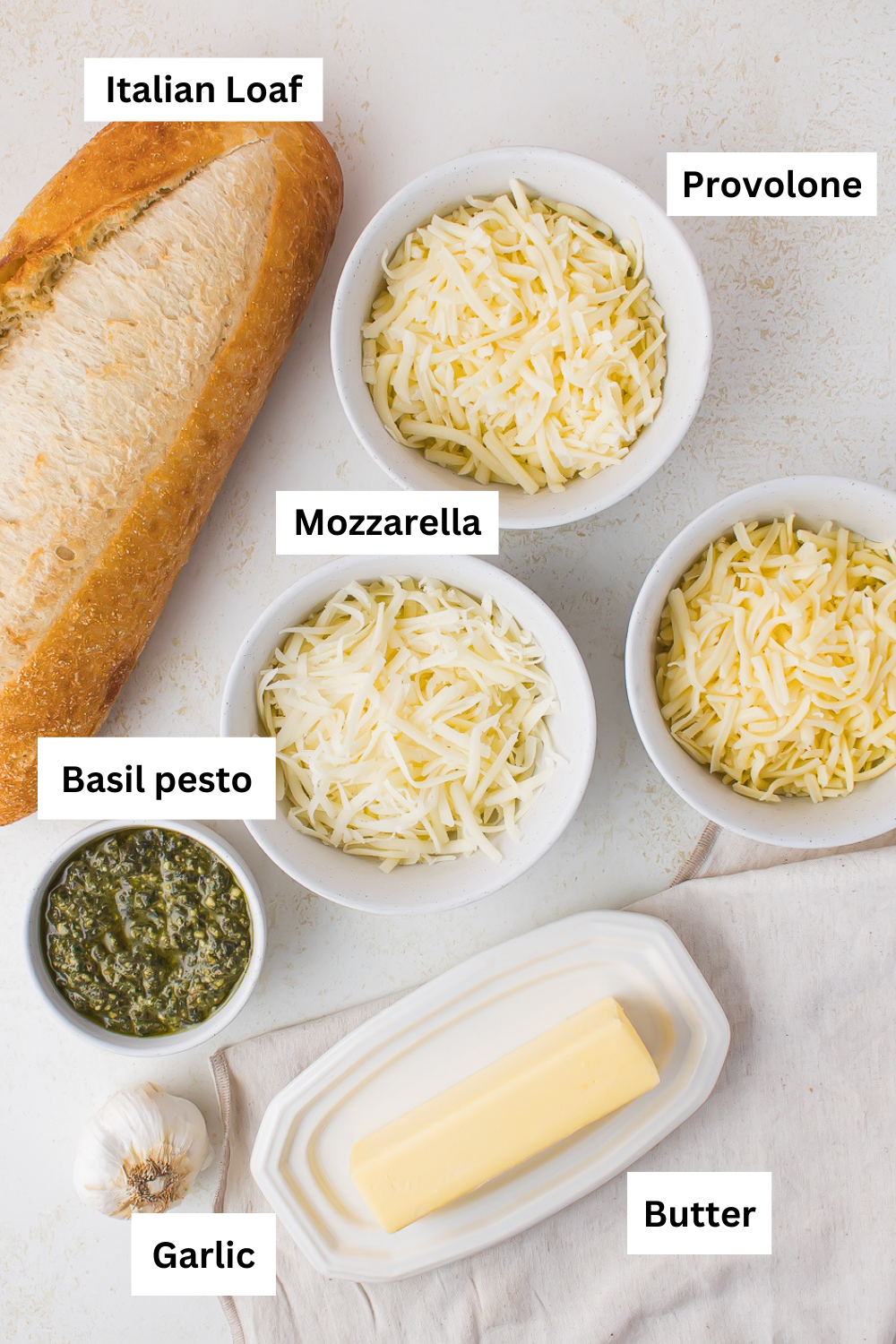 Italian Loaf

Provolone

Mozzarella

Basil pesto

Butter

Garlic