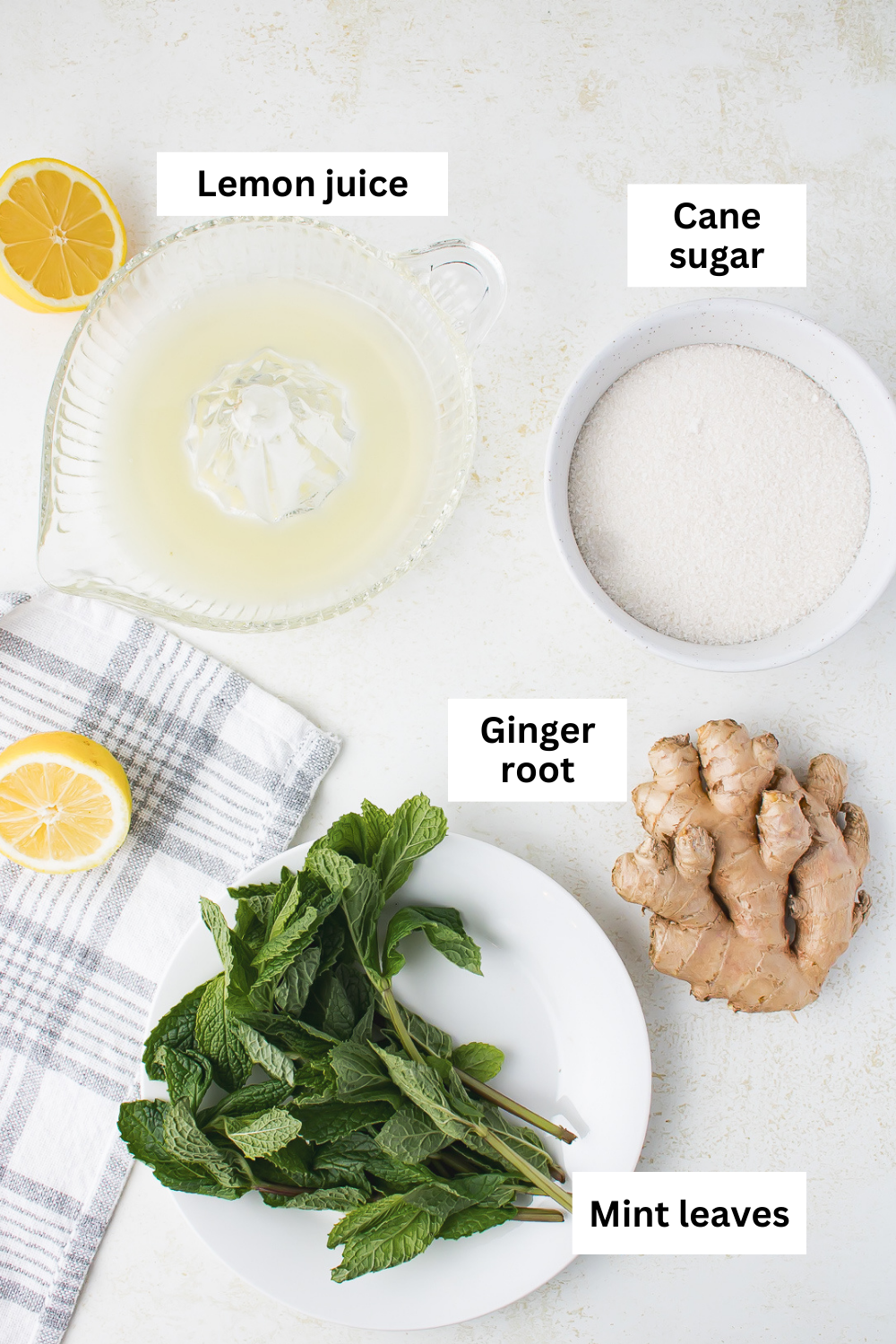 Lemon juice

Cane sugar

Ginger root

Mint leaves