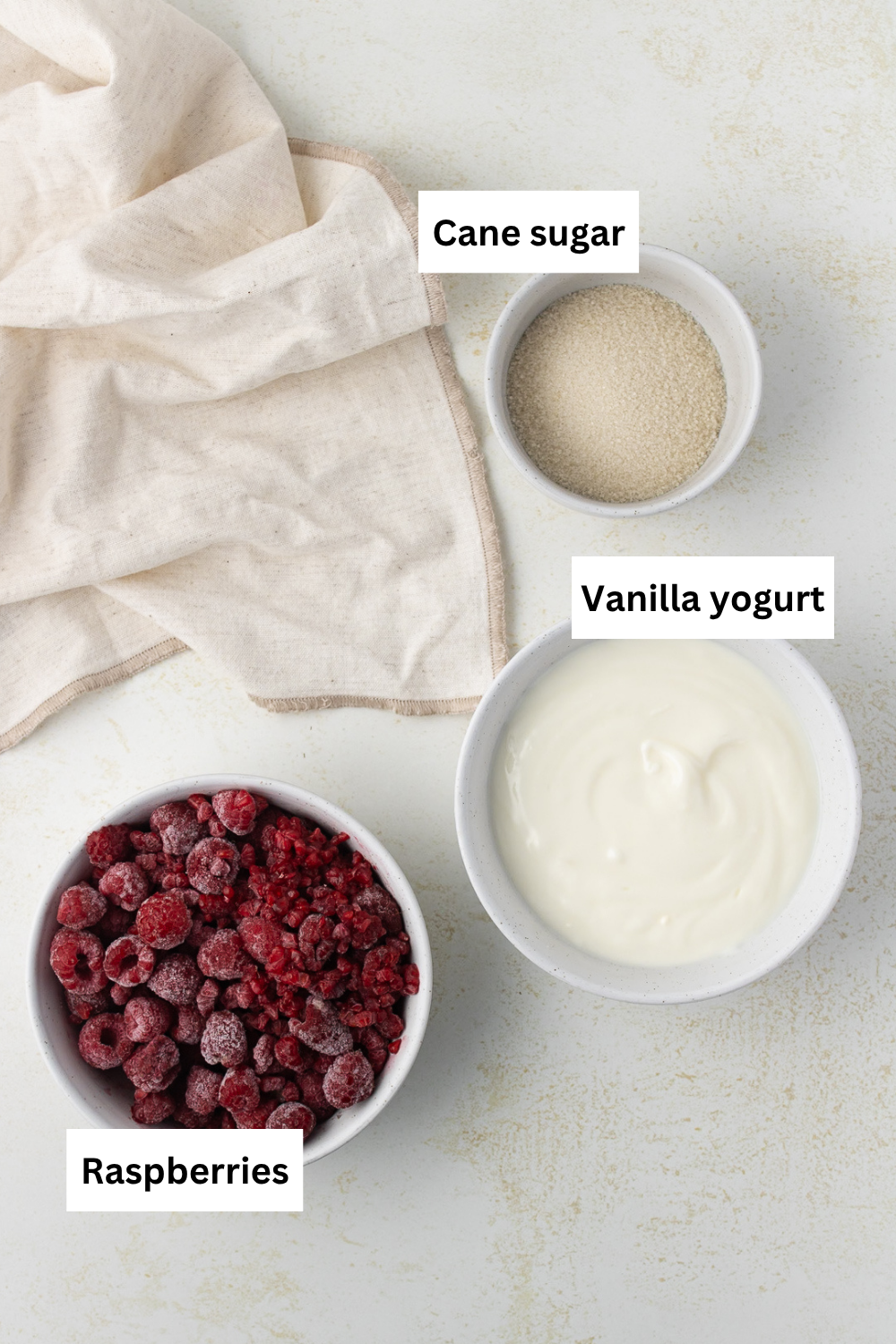 Cane sugar

Vanilla yogurt

Raspberries