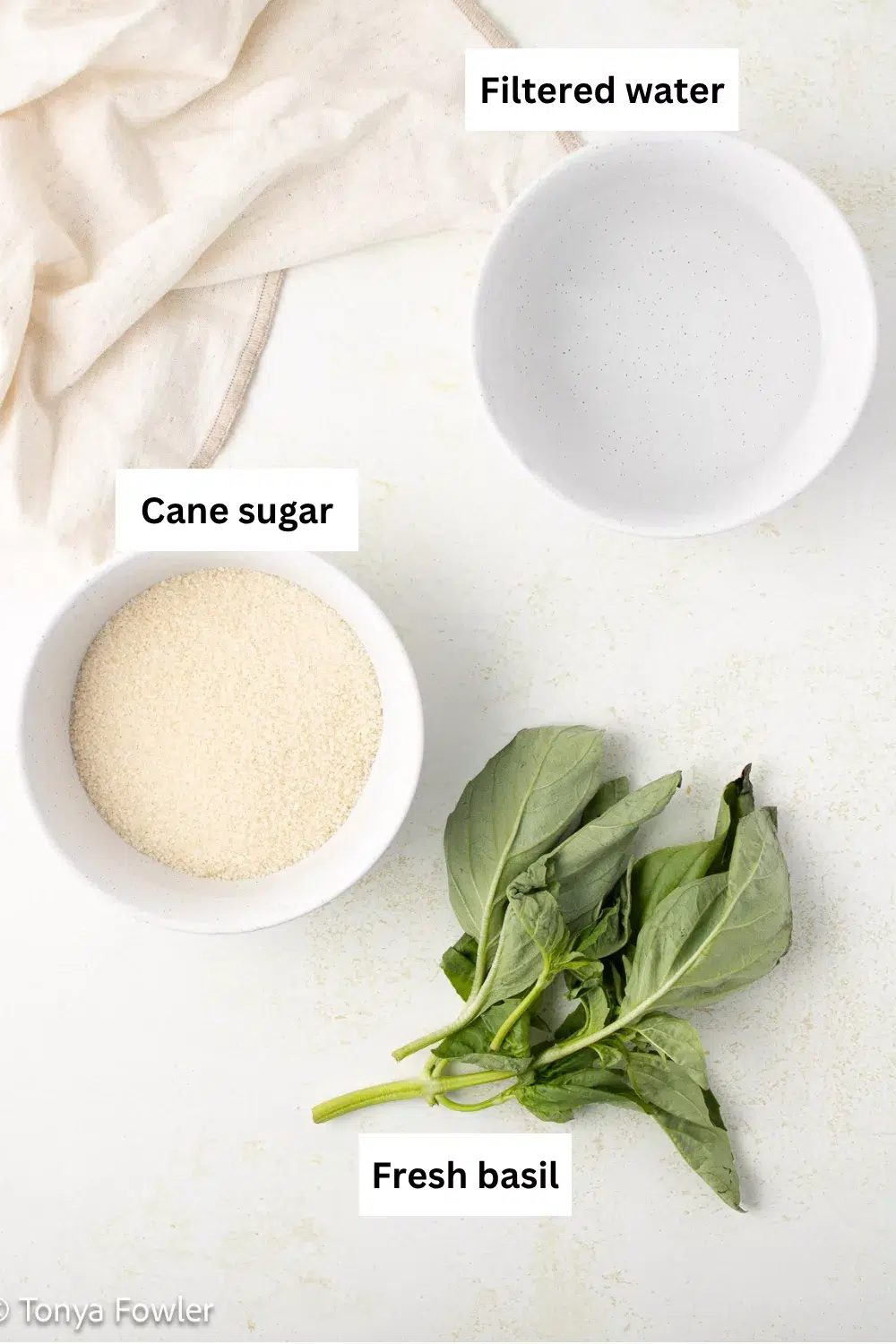 Filtered water

Cane sugar

Fresh basil

© Tonya Fowler