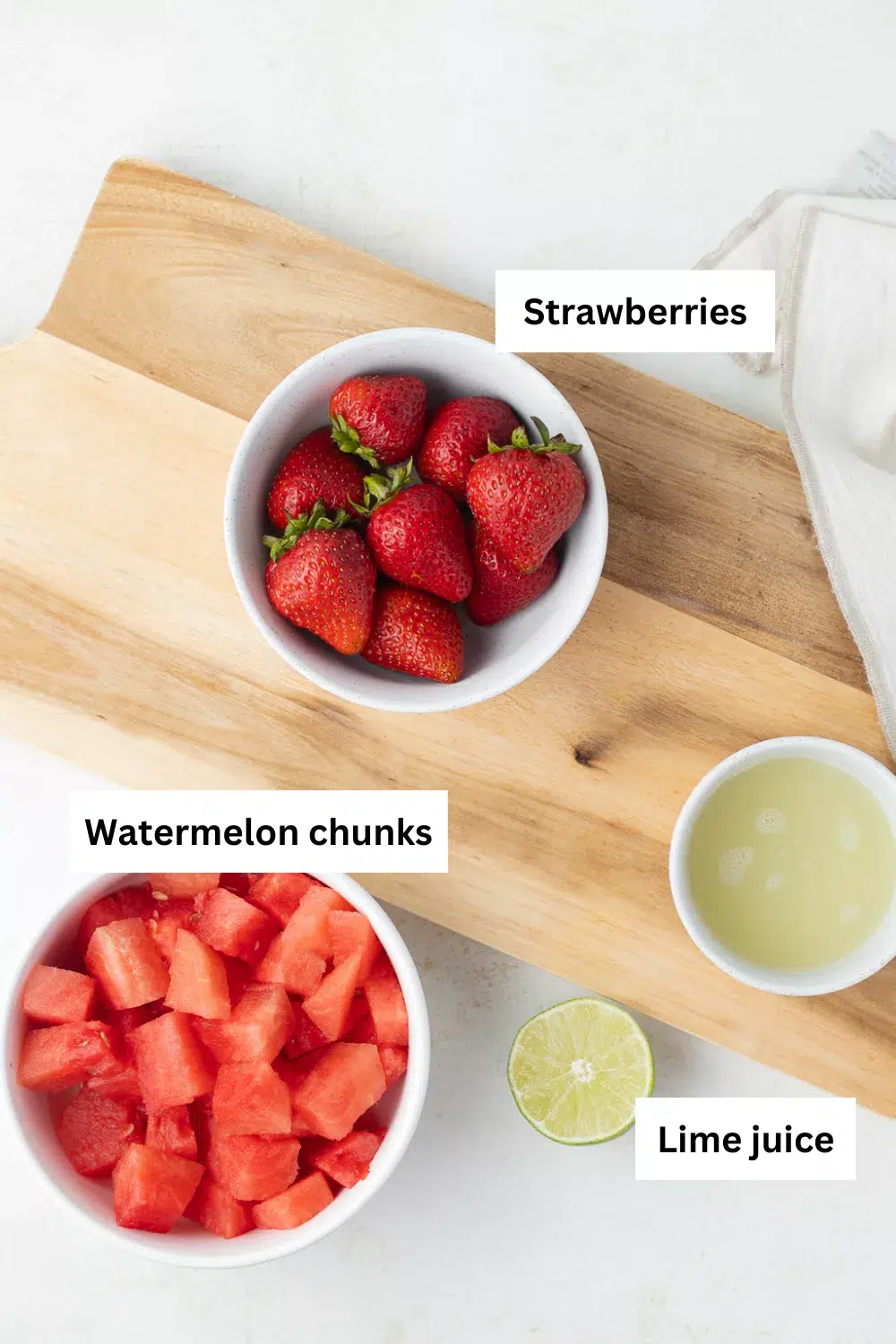 Strawberries

Watermelon chunks

Lime juice